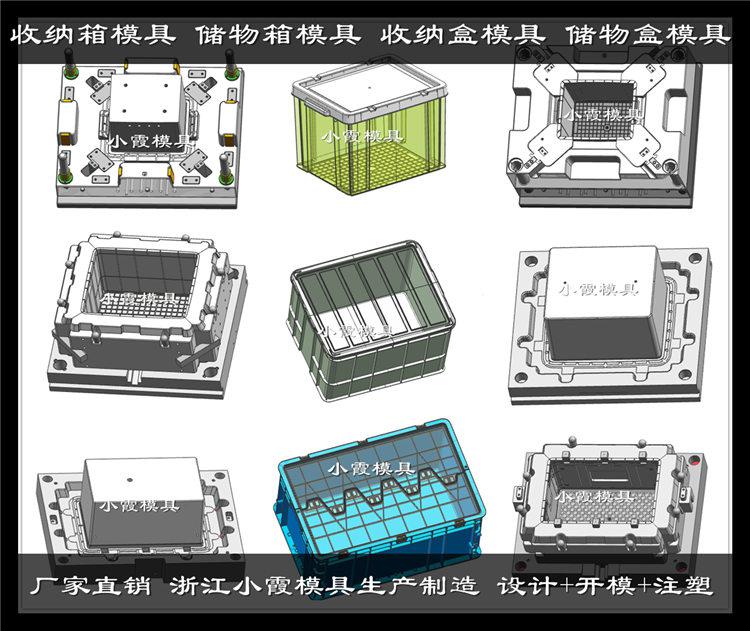 收纳箱模具 储物箱模具 收纳盒模具 储物盒模具

小霞模具

小霞模具

小霞模具

小霞模具

小霞模具

小霞模具

小霞模具

小霞模具

小霞模具

厂家直销 浙江小霞模具生产制造 设计+开模+注塑